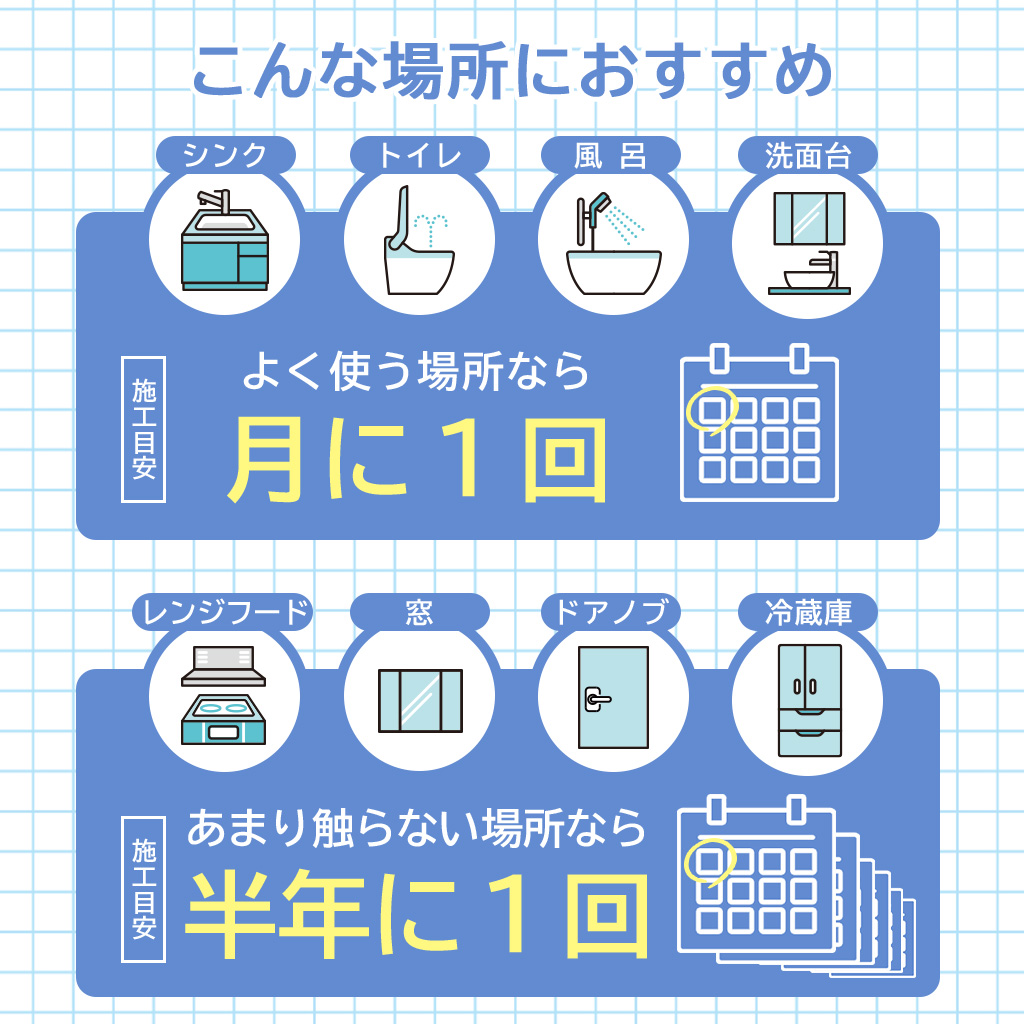 こんな場所におすすめ

シンク
トイレ
風呂
洗面台

施工目安
よく使う場所なら
月に1回

レンジフード
窓
ドアノブ
冷蔵庫

施工目安
あまり触らない場所なら
半年に1回